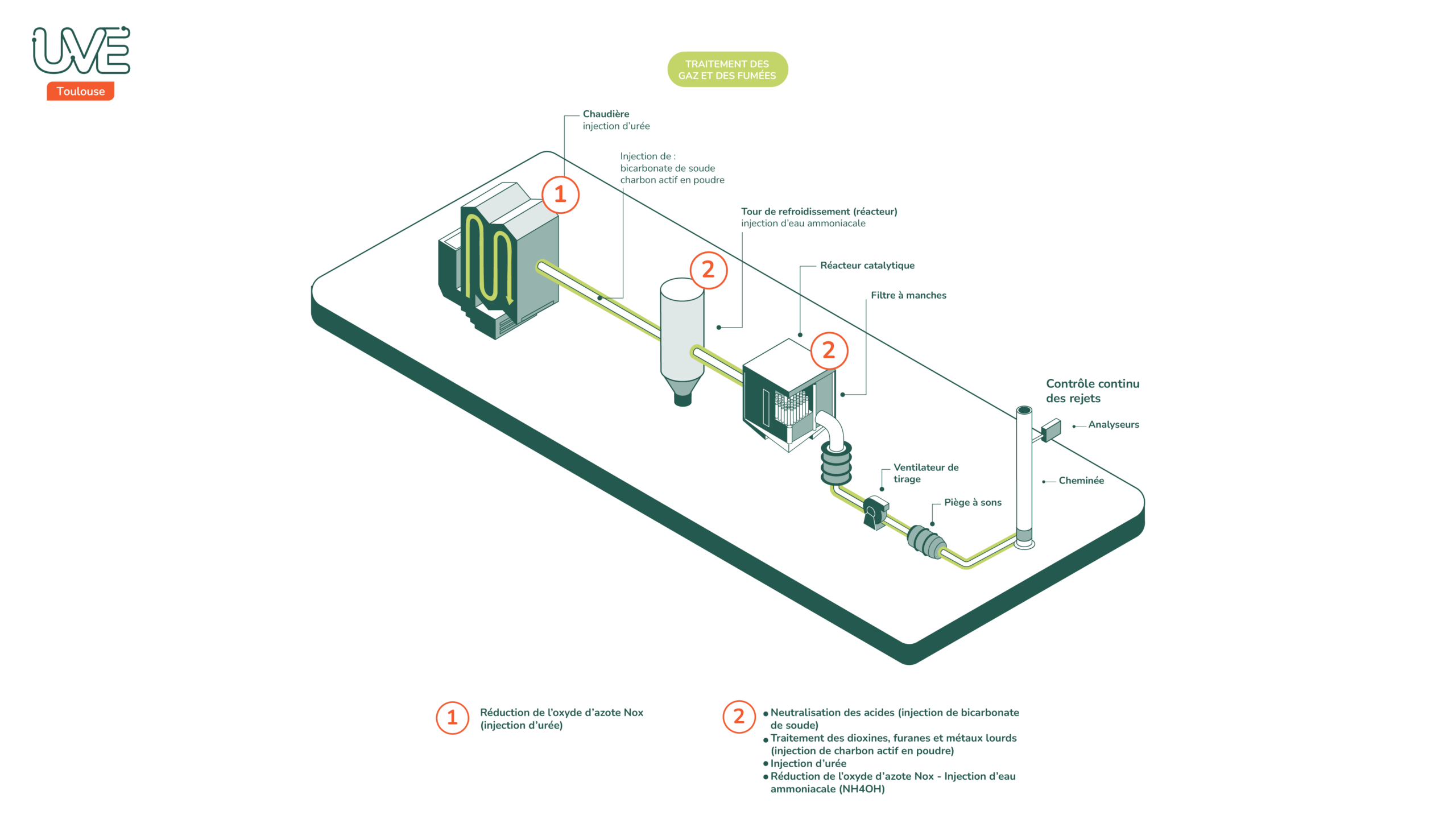 UVE
Toulouse

TRAITEMENT DES GAZ ET DES FUMÉES

Chaudière
injection d'urée

Injection de :
bicarbonate de soude
charbon actif en poudre

1

Tour de refroidissement (réacteur)
injection d'eau ammoniacale

2

Réacteur catalytique

Filtre à manches

2

Contrôle continu des rejets

Analyseurs

Ventilateur de tirage

Cheminée

Piège à sons

1 Réduction de l'oxyde d'azote Nox (injection d'urée)

2
• Neutralisation des acides (injection de bicarbonate de soude)
• Traitement des dioxines, furanes et métaux lourds (injection de charbon actif en poudre)
• Injection d'urée
• Réduction de l'oxyde d'azote Nox - Injection d'eau ammoniacale (NH4OH)